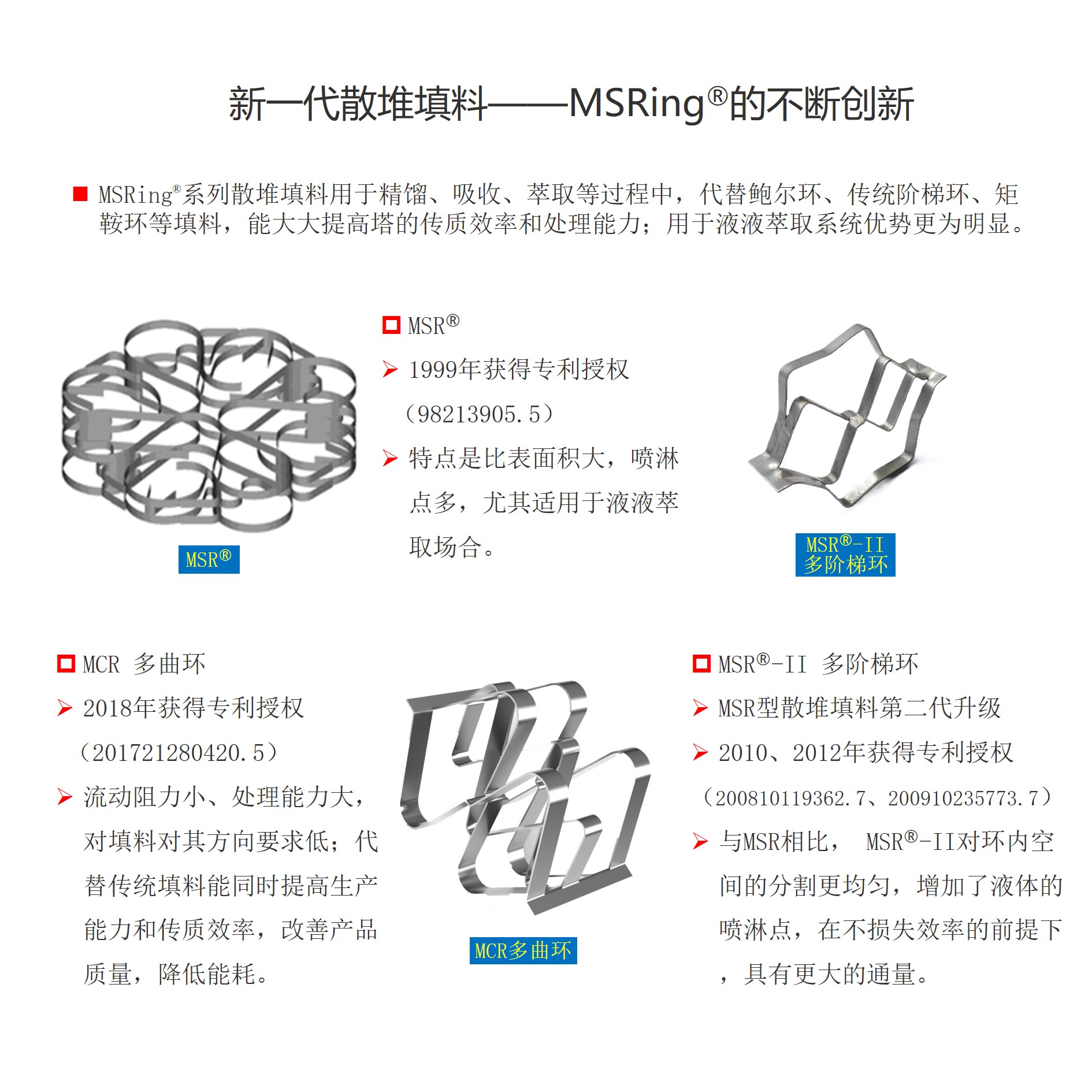 新一代散堆填料——MSRing®的不断创新

■ MSRing®系列散堆填料用于精馏、吸收、萃取等过程中，代替鲍尔环、传统阶梯环、矩鞍环等填料，能大大提高塔的传质效率和处理能力；用于液液萃取系统优势更为明显。

MSR®

□ MSR®

➢ 1999年获得专利授权（98213905.5）

➢ 特点是比表面积大，喷淋点多，尤其适用于液液萃取场合。

MSR®-II
多阶梯环

□ MCR 多曲环

➢ 2018年获得专利授权（201721280420.5）

➢ 流动阻力小、处理能力大，对填料对其方向要求低；代替传统填料能同时提高生产能力和传质效率，改善产品质量，降低能耗。

MCR多曲环

□ MSR®-II 多阶梯环

➢ MSR型散堆填料第二代升级

➢ 2010、2012年获得专利授权（200810119362.7、200910235773.7）

➢ 与MSR相比， MSR®-II对环内空间的分割更均匀，增加了液体的喷淋点，在不损失效率的前提下，具有更大的通量。